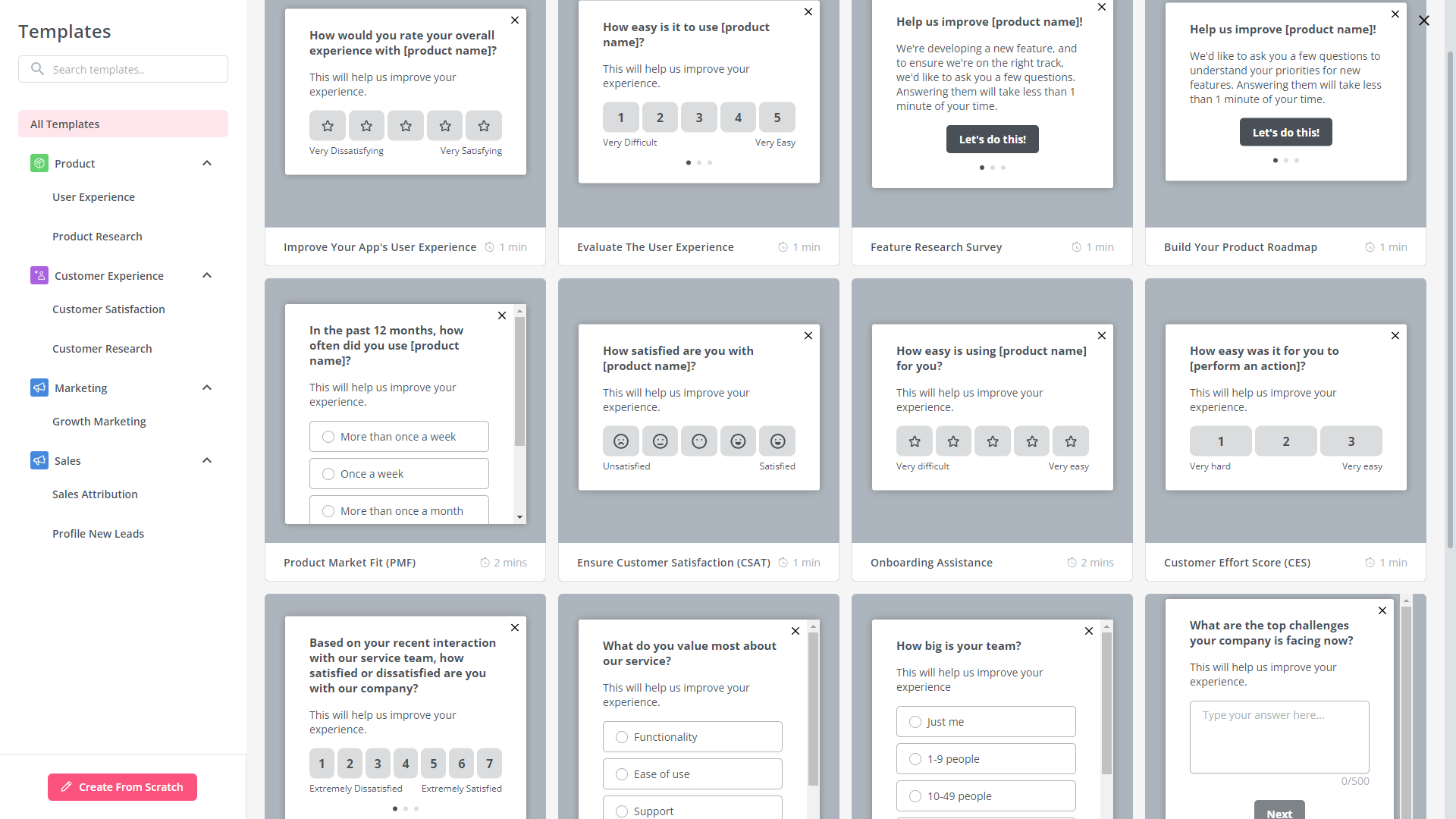 Templates

Search templates..

All Templates

Product

User Experience

Product Research

Customer Experience

Customer Satisfaction

Customer Research

Marketing

Growth Marketing

Sales

Sales Attribution

Profile New Leads

Create From Scratch

How would you rate your overall experience with [product name]?

This will help us improve your experience.

Very Dissatisfying Very Satisfying

Improve Your App's User Experience 1 min

How easy is it to use [product name]?

This will help us improve your experience.

1 2 3 4 5

Very Difficult Very Easy

Evaluate The User Experience 1 min

Help us improve [product name]!

We're developing a new feature, and to ensure we're on the right track, we'd like to ask you a few questions. Answering them will take less than 1 minute of your time.

Let's do this!

Feature Research Survey 1 min

Help us improve [product name]!

We'd like to ask you a few questions to understand your priorities for new features. Answering them will take less than 1 minute of your time.

Let's do this!

Build Your Product Roadmap 1 min

In the past 12 months, how often did you use [product name]?

This will help us improve your experience.

More than once a week

Once a week

More than once a month

Product Market Fit (PMF) 2 mins

How satisfied are you with [product name]?

This will help us improve your experience.

Unsatisfied Satisfied

Ensure Customer Satisfaction (CSAT) 1 min

How easy is using [product name] for you?

This will help us improve your experience.

Very difficult Very easy

Onboarding Assistance 2 mins

How easy was it for you to [perform an action]?

This will help us improve your experience.

1 2 3

Very hard Very easy

Customer Effort Score (CES) 1 min

Based on your recent interaction with our service team, how satisfied or dissatisfied are you with our company?

This will help us improve your experience.

1 2 3 4 5 6 7

Extremely Dissatisfied Extremely Satisfied

What do you value most about our service?

This will help us improve your experience.

Functionality

Ease of use

Support

How big is your team?

This will help us improve your experience

Just me

1-9 people

10-49 people

What are the top challenges your company is facing now?

This will help us improve your experience.

Type your answer here...

0/500

Next